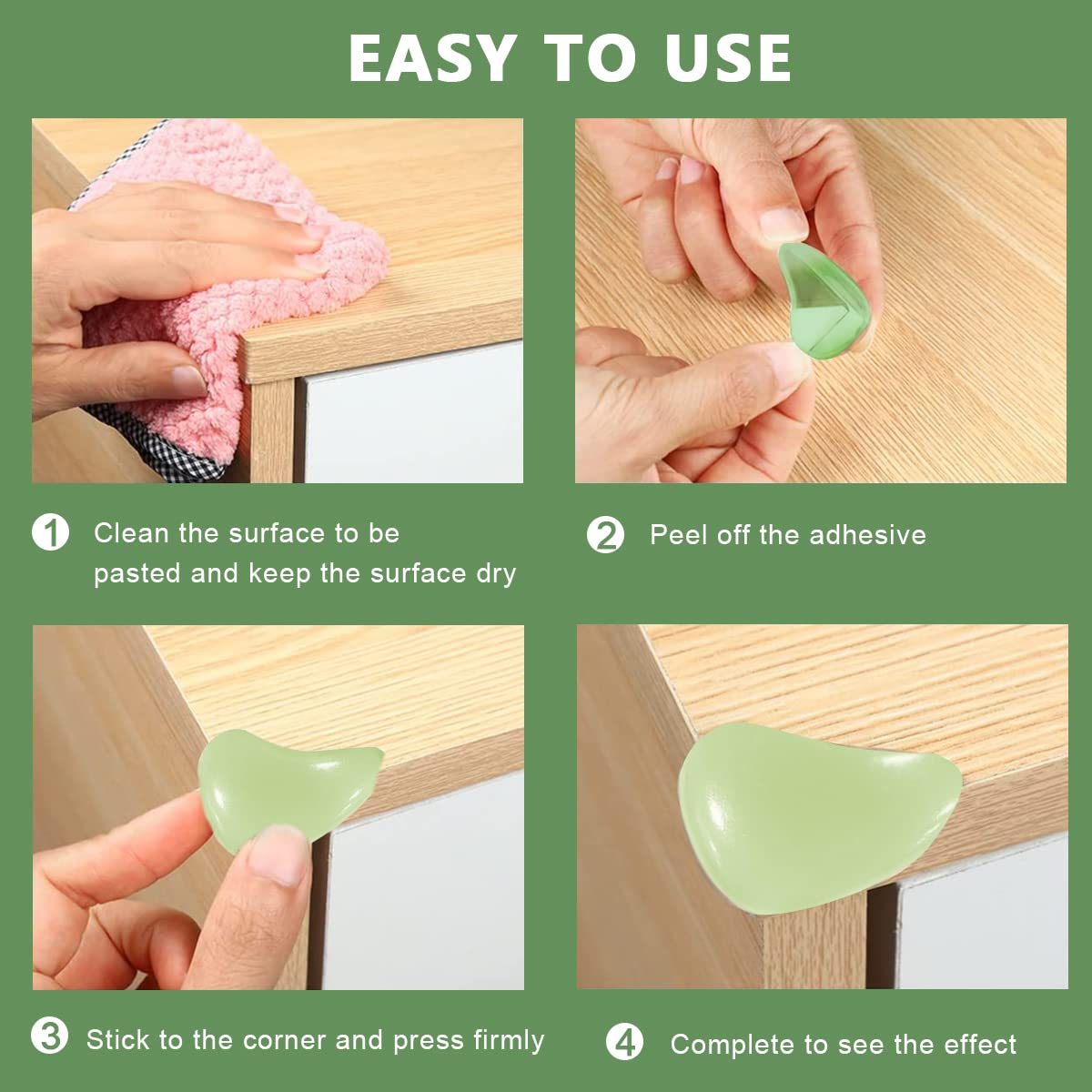 EASY TO USE

1 Clean the surface to be pasted and keep the surface dry

2 Peel off the adhesive

3 Stick to the corner and press firmly

4 Complete to see the effect